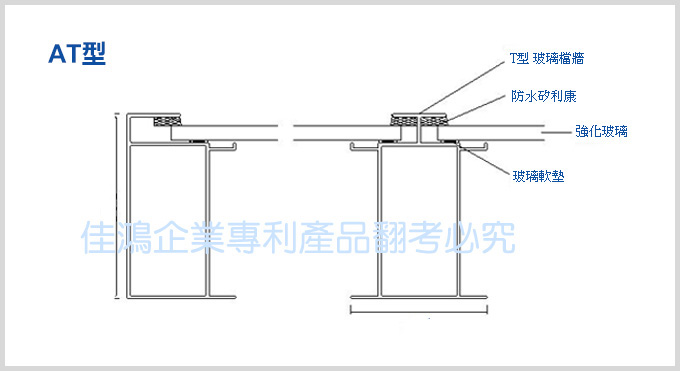 AT型

T型 玻璃檔牆

防水矽利康

強化玻璃

玻璃軟墊

佳鴻企業專利產品翻考必究